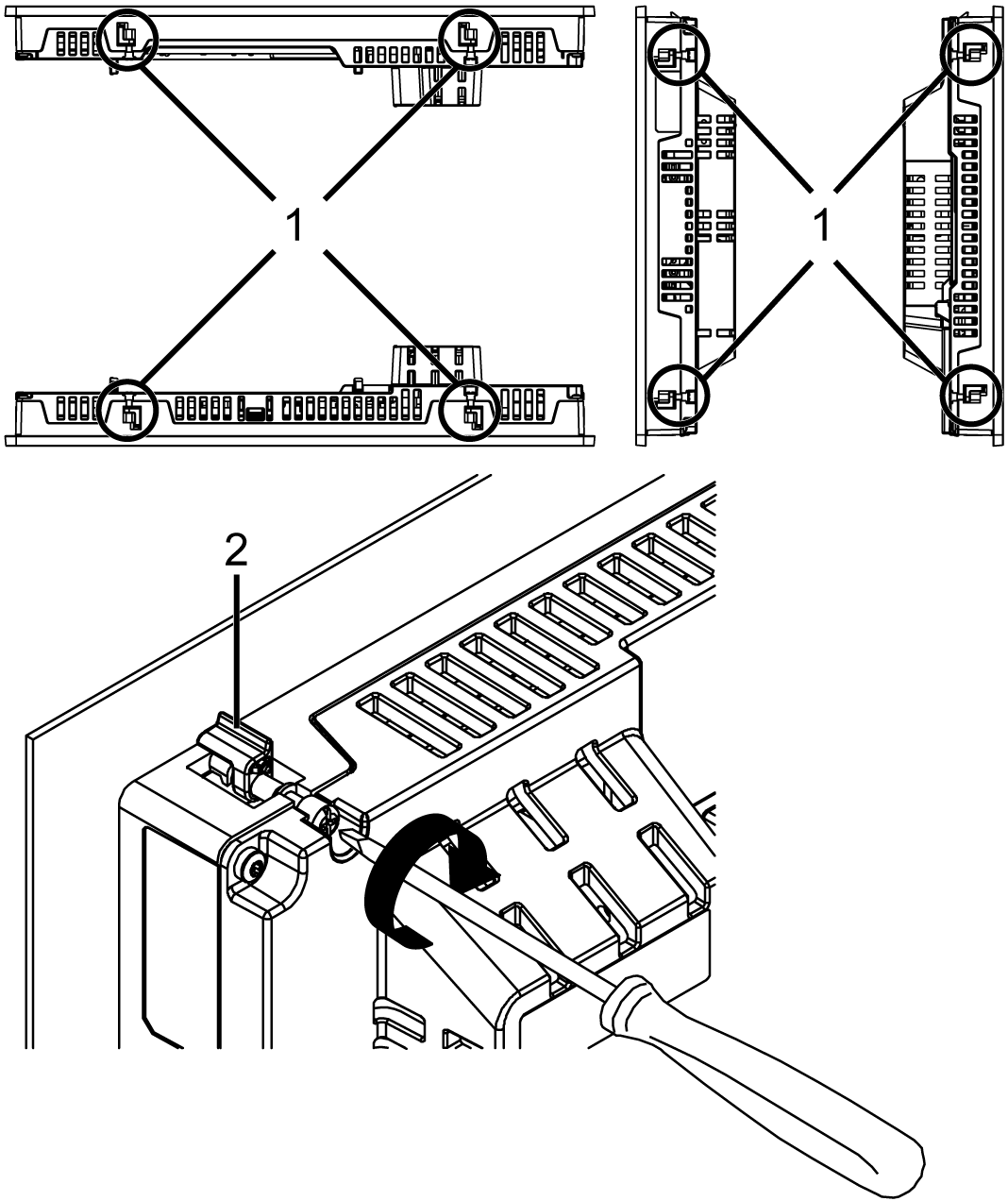 1

1

2