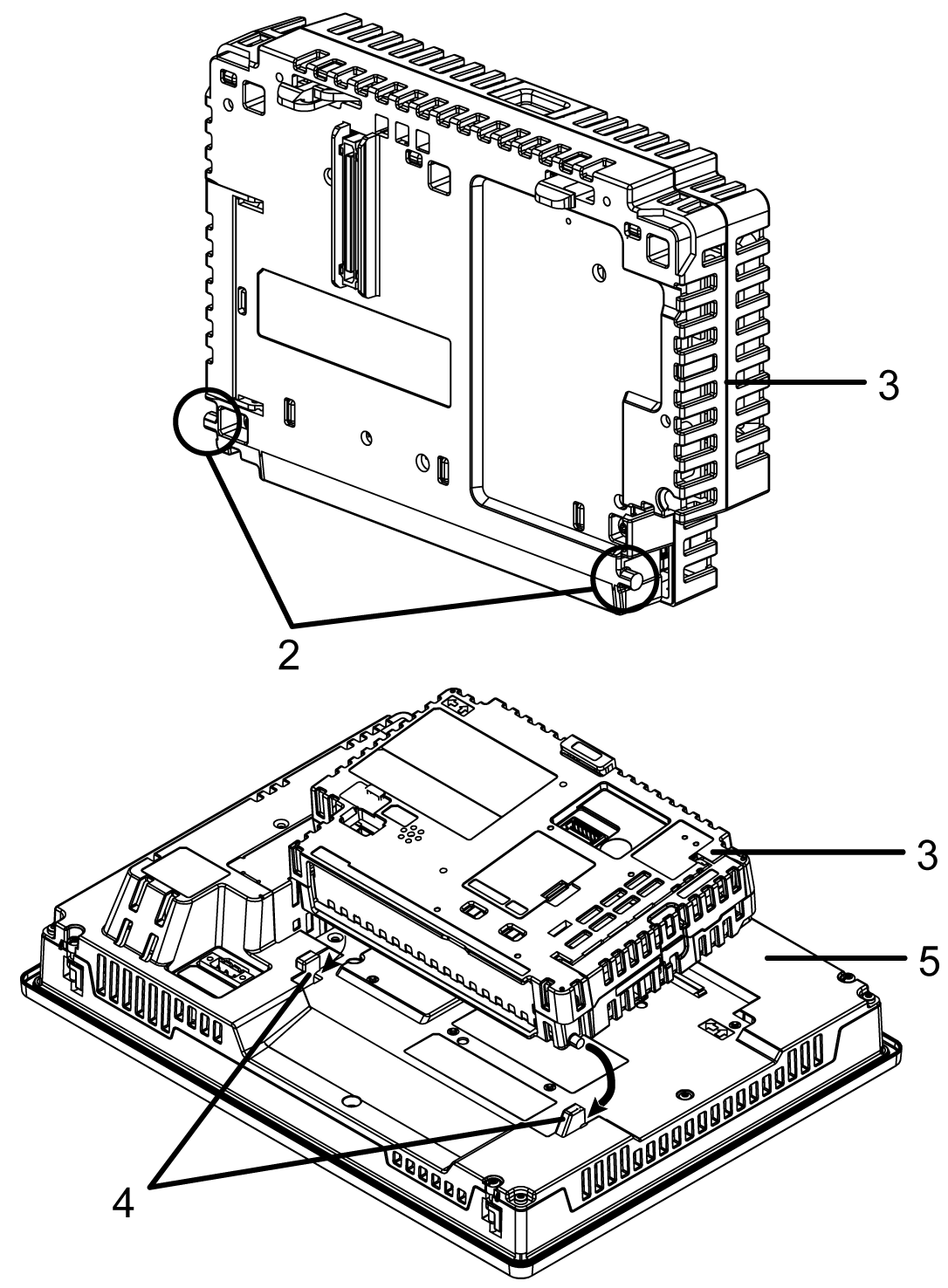 3
2
3
5
4