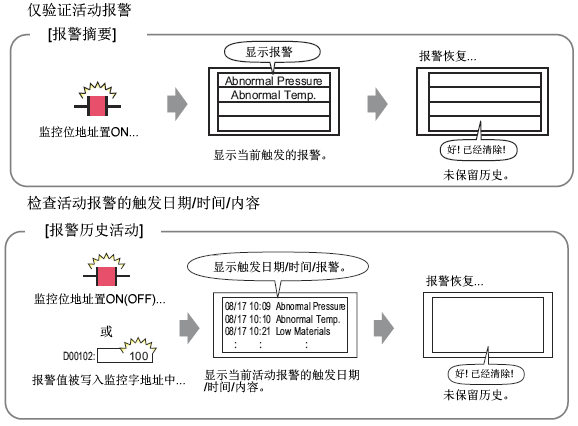 仅验证活动报警

[报警摘要]

监控位地址置ON...

显示报警

Abnormal Pressure

Abnormal Temp.

显示当前触发的报警。

报警恢复...

好! 已经清除!

未保留历史。

检查活动报警的触发日期/时间/内容

[报警历史活动]

监控位地址置ON(OFF)...

或

D00102: 100

报警值被写入监控字地址中...

显示触发日期/时间/报警。

08/17 10:09 Abnormal Pressure
08/17 10:10 Abnormal Temp.
08/17 10:21 Low Materials
: : :

显示当前活动报警的触发日期/时间/内容。

报警恢复...

好! 已经清除!

未保留历史。