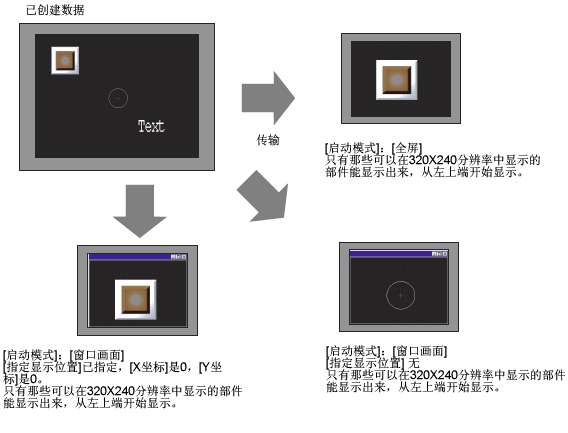 已创建数据

Text

传输

[启动模式]：[全屏]
只有那些可以在320X240分辨率中显示的部件能显示出来，从左上端开始显示。

[启动模式]：[窗口画面]
[指定显示位置]已指定，[X坐标]是0，[Y坐标]是0。
只有那些可以在320X240分辨率中显示的部件能显示出来，从左上端开始显示。

[启动模式]：[窗口画面]
[指定显示位置] 无
只有那些可以在320X240分辨率中显示的部件能显示出来，从左上端开始显示。